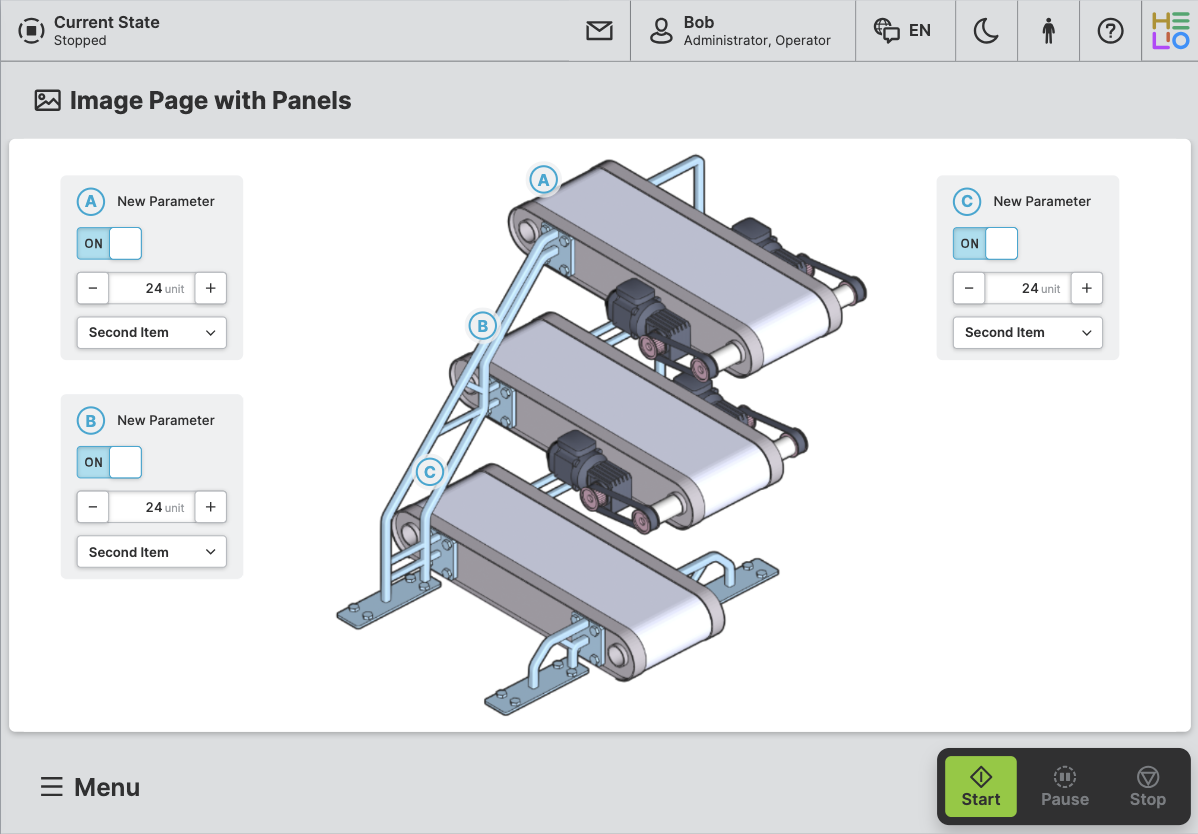 Current State
Stopped

Bob
Administrator, Operator

EN

HE
LIO

Image Page with Panels

A New Parameter
ON
− 24 unit +
Second Item

B New Parameter
ON
− 24 unit +
Second Item

A

B

C

C New Parameter
ON
− 24 unit +
Second Item

Menu

Start
Pause
Stop